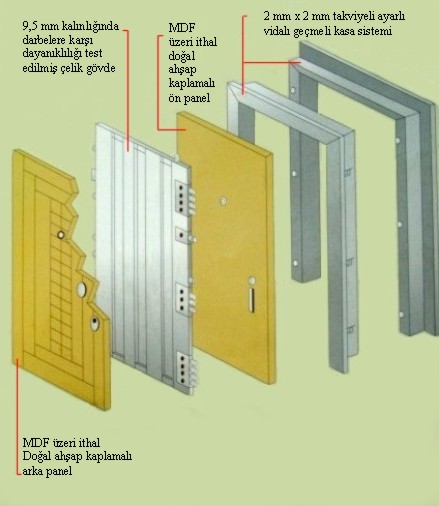 9,5 mm kalınlığında darbelere karşı dayanıklılığı test edilmiş çelik gövde

MDF üzeri ithal doğal ahşap kaplamalı ön panel

2 mm x 2 mm takviyeli ayarlı vidalı geçmeli kasa sistemi

MDF üzeri ithal Doğal ahşap kaplamalı arka panel